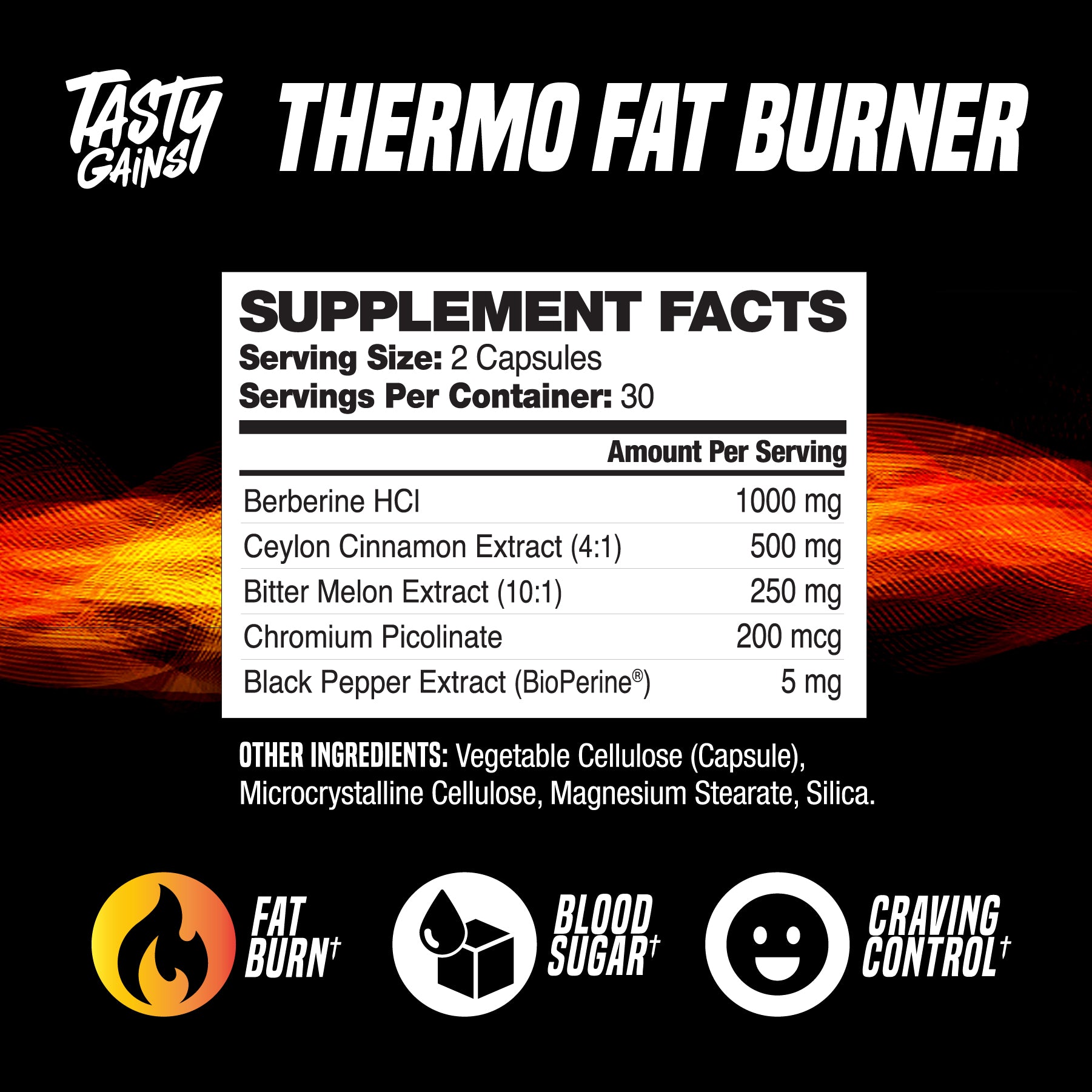 TASTY GAINS!

THERMO FAT BURNER

SUPPLEMENT FACTS
Serving Size: 2 Capsules
Servings Per Container: 30

| | Amount Per Serving |
|---|---|
| Berberine HCl | 1000 mg |
| Ceylon Cinnamon Extract (4:1) | 500 mg |
| Bitter Melon Extract (10:1) | 250 mg |
| Chromium Picolinate | 200 mcg |
| Black Pepper Extract (BioPerine®) | 5 mg |

OTHER INGREDIENTS: Vegetable Cellulose (Capsule), Microcrystalline Cellulose, Magnesium Stearate, Silica.

FAT BURN†

BLOOD SUGAR†

CRAVING CONTROL†