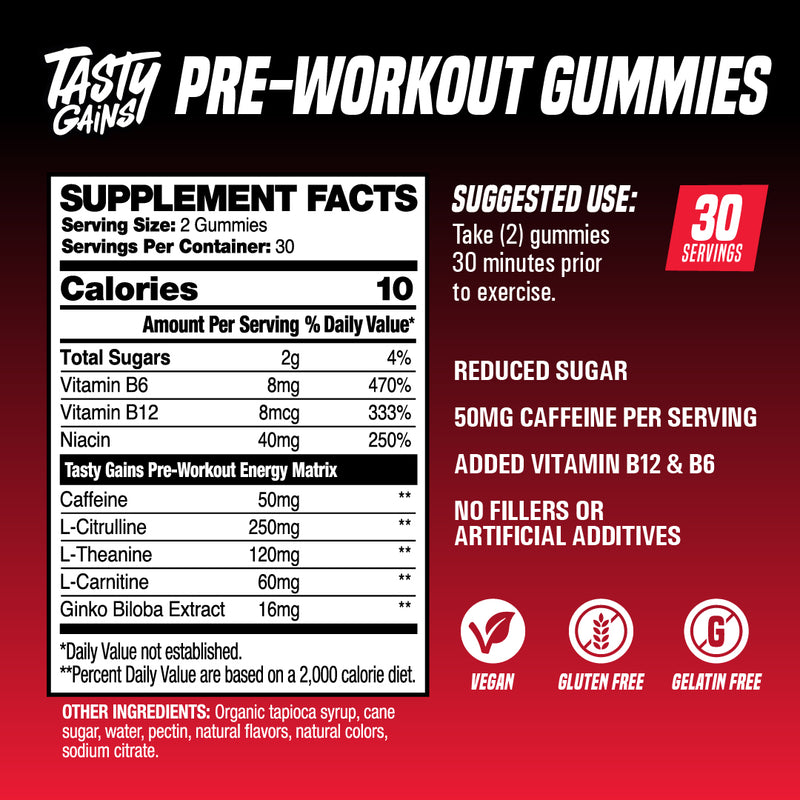 TASTY GAINS! PRE-WORKOUT GUMMIES

SUPPLEMENT FACTS
Serving Size: 2 Gummies
Servings Per Container: 30

Calories 10

| | Amount Per Serving | % Daily Value* |
|---|---|---|
| Total Sugars | 2g | 4% |
| Vitamin B6 | 8mg | 470% |
| Vitamin B12 | 8mcg | 333% |
| Niacin | 40mg | 250% |
| Tasty Gains Pre-Workout Energy Matrix | | |
| Caffeine | 50mg | ** |
| L-Citrulline | 250mg | ** |
| L-Theanine | 120mg | ** |
| L-Carnitine | 60mg | ** |
| Ginko Biloba Extract | 16mg | ** |

*Daily Value not established.
**Percent Daily Value are based on a 2,000 calorie diet.

OTHER INGREDIENTS: Organic tapioca syrup, cane sugar, water, pectin, natural flavors, natural colors, sodium citrate.

SUGGESTED USE:
Take (2) gummies 30 minutes prior to exercise.

30 SERVINGS

REDUCED SUGAR

50MG CAFFEINE PER SERVING

ADDED VITAMIN B12 & B6

NO FILLERS OR ARTIFICIAL ADDITIVES

VEGAN

GLUTEN FREE

G
GELATIN FREE