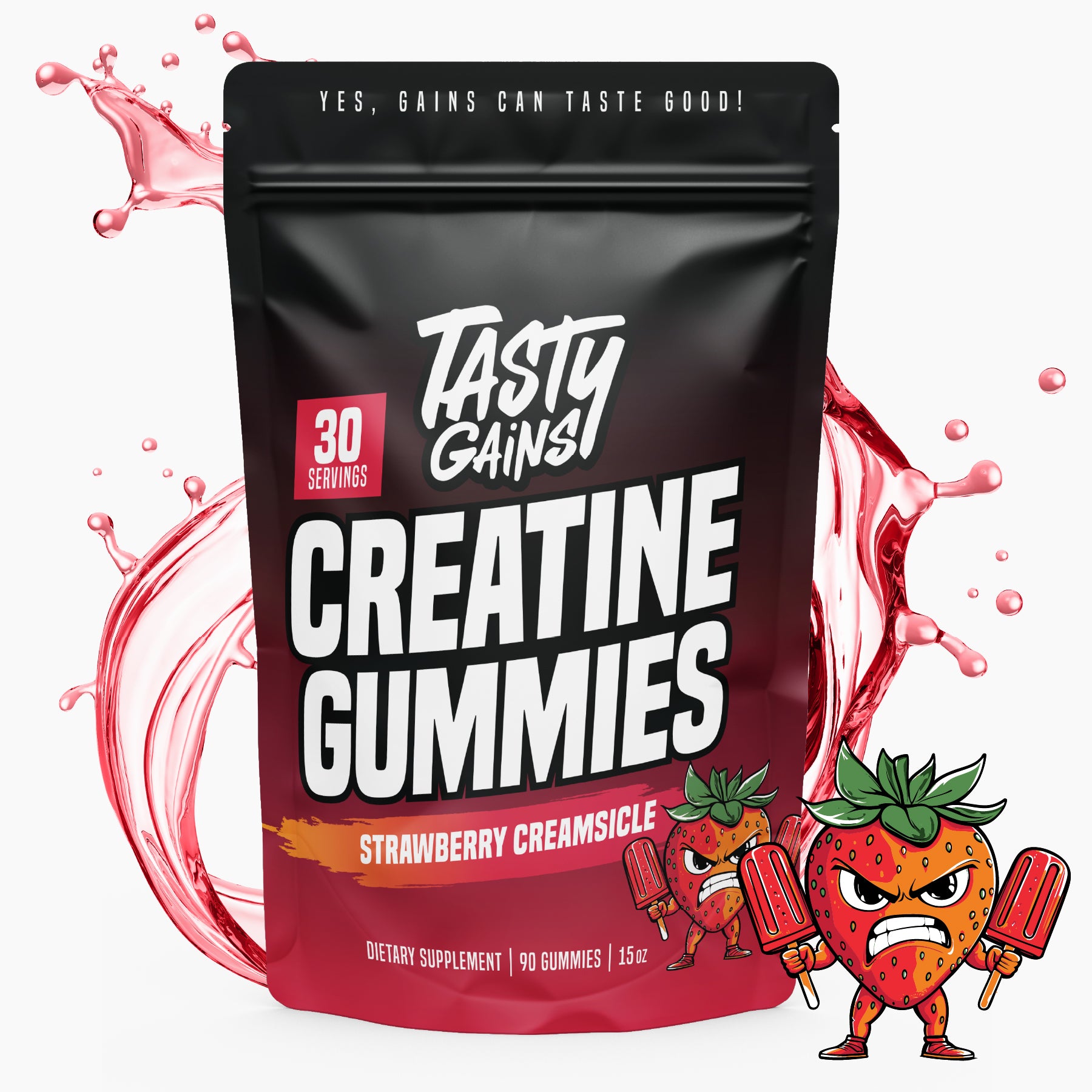 YES, GAINS CAN TASTE GOOD!

TASTY GAINS!

30 SERVINGS

CREATINE GUMMIES

STRAWBERRY CREAMSICLE

DIETARY SUPPLEMENT | 90 GUMMIES | 15 oz