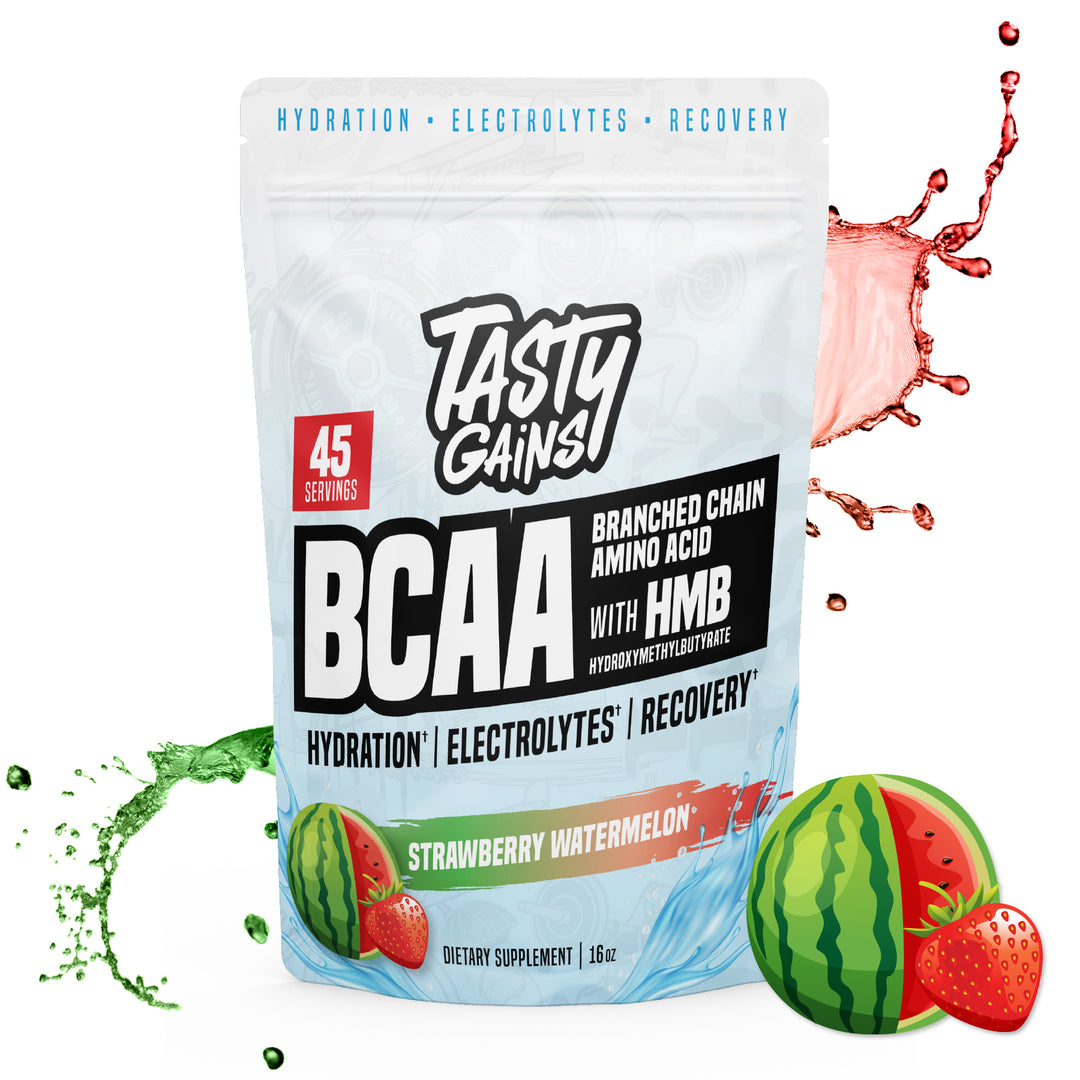 HYDRATION • ELECTROLYTES • RECOVERY

TASTY GAINS!

45 SERVINGS

BCAA

BRANCHED CHAIN AMINO ACID

WITH HMB

HYDROXYMETHYLBUTYRATE

HYDRATION† | ELECTROLYTES† | RECOVERY†

STRAWBERRY WATERMELON

DIETARY SUPPLEMENT | 16 oz